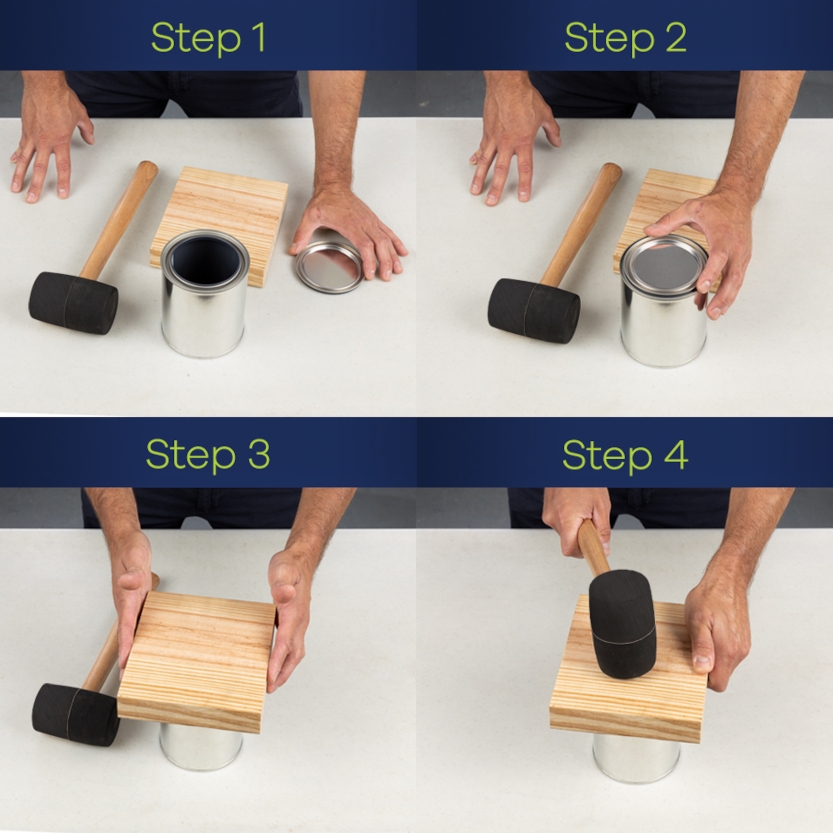 Step 1

Step 2

Step 3

Step 4